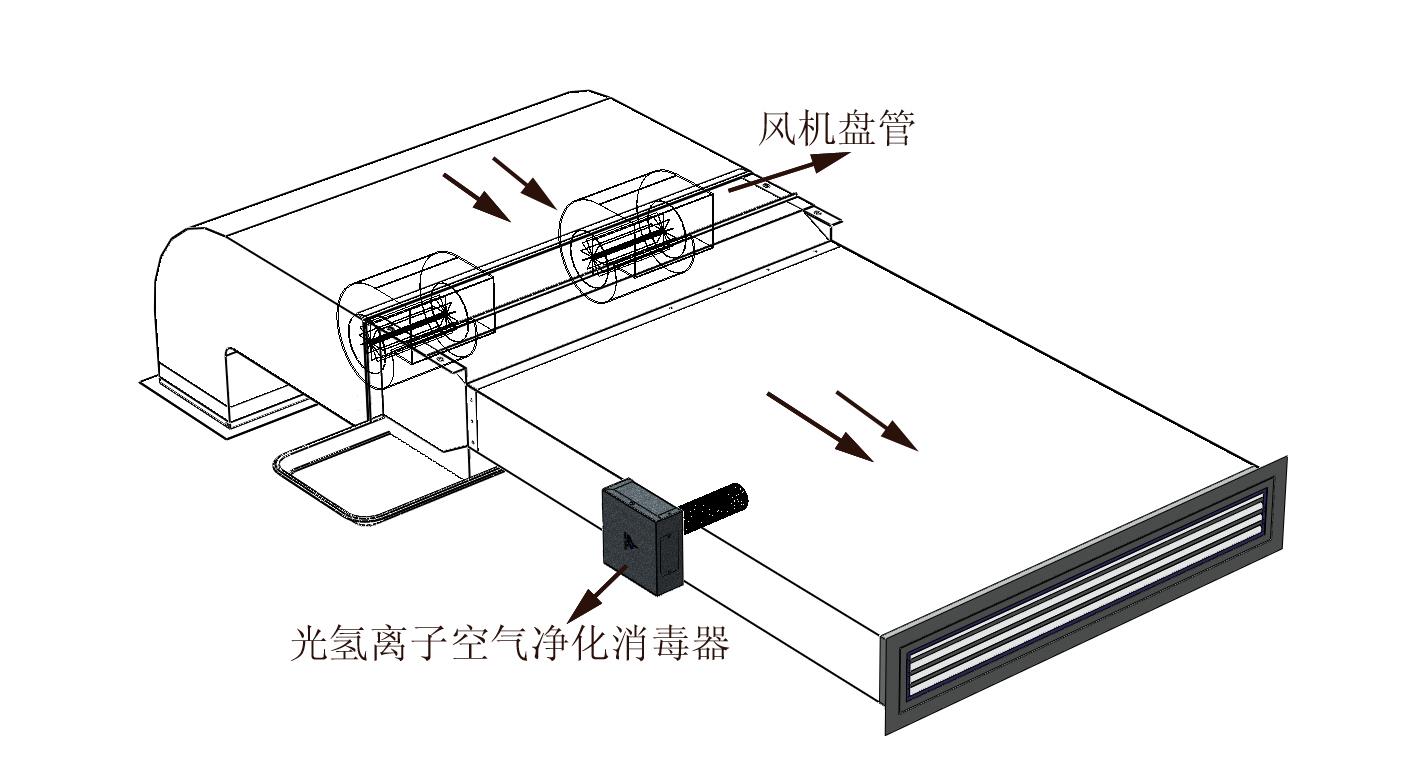 风机盘管

光氢离子空气净化消毒器